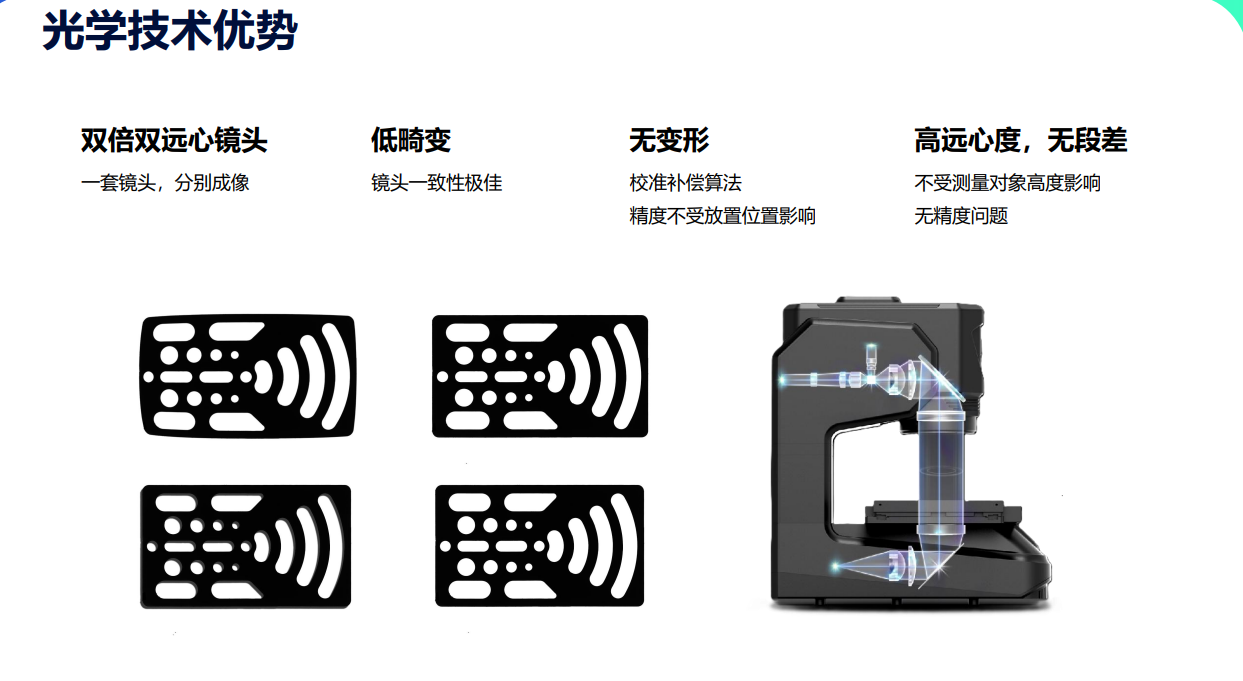 光学技术优势

双倍双远心镜头
一套镜头，分别成像

低畸变
镜头一致性极佳

无变形
校准补偿算法
精度不受放置位置影响

高远心度，无段差
不受测量对象高度影响
无精度问题